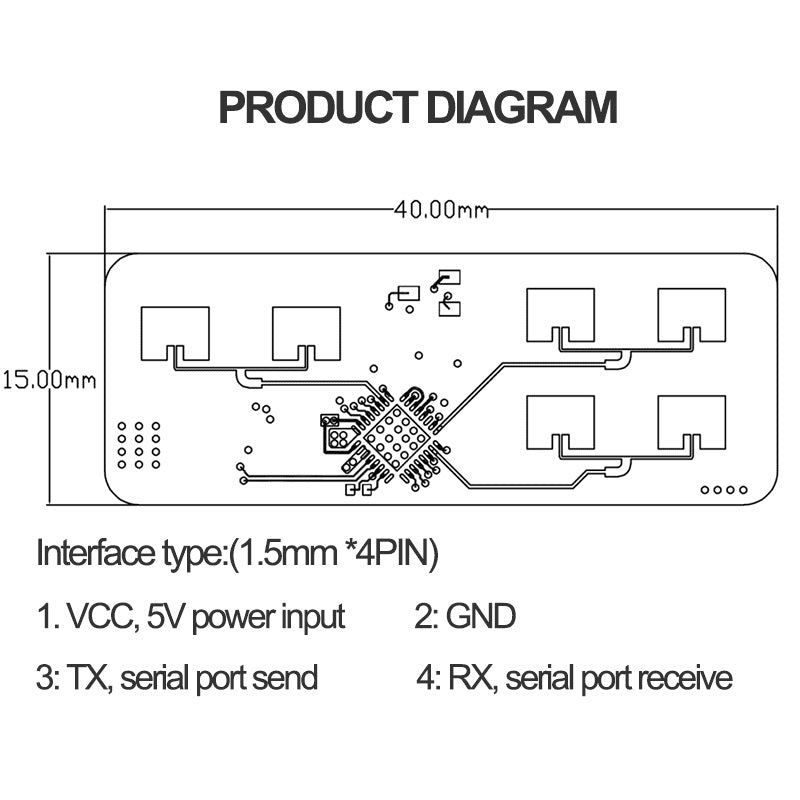 PRODUCT DIAGRAM

40.00mm

15.00mm

Interface type:(1.5mm *4PIN)

1. VCC, 5V power input

2: GND

3: TX, serial port send

4: RX, serial port receive